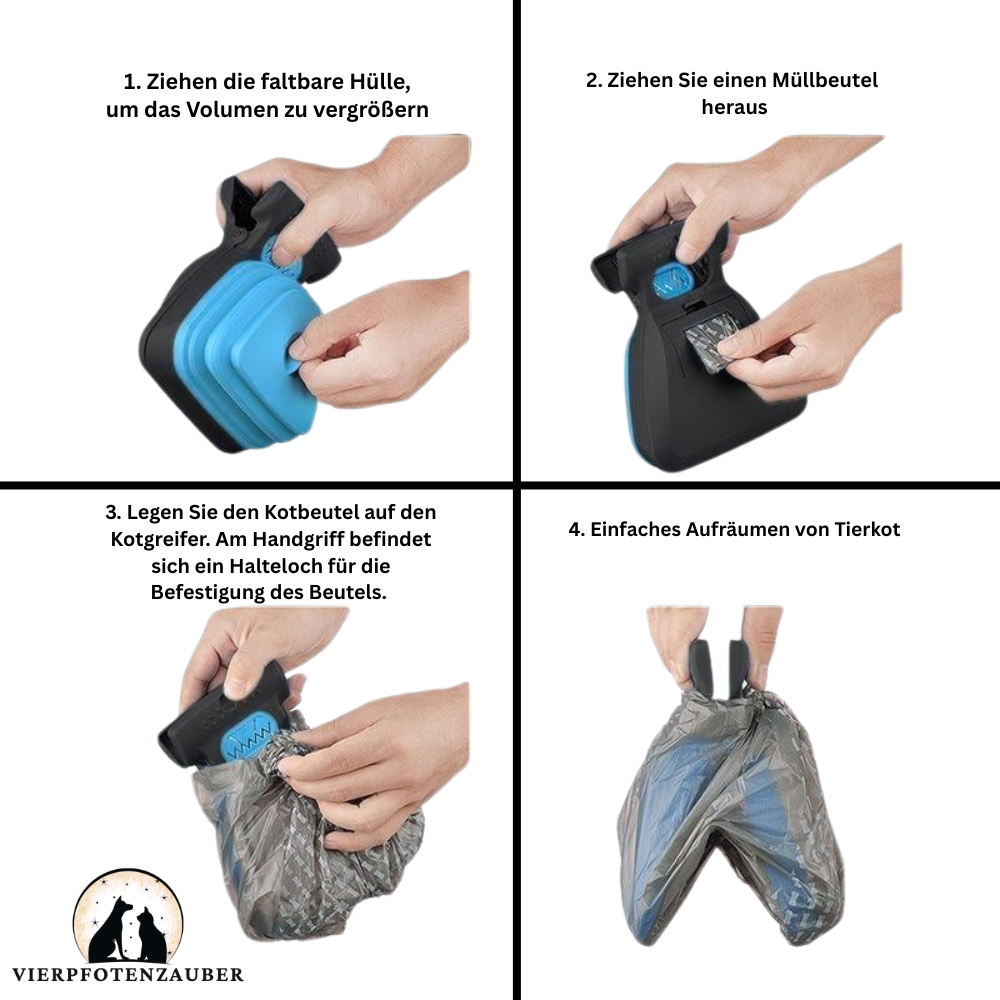 1. Ziehen die faltbare Hülle, um das Volumen zu vergrößern

2. Ziehen Sie einen Müllbeutel heraus

3. Legen Sie den Kotbeutel auf den Kotgreifer. Am Handgriff befindet sich ein Halteloch für die Befestigung des Beutels.

4. Einfaches Aufräumen von Tierkot

VIERPFOTENZAUBER